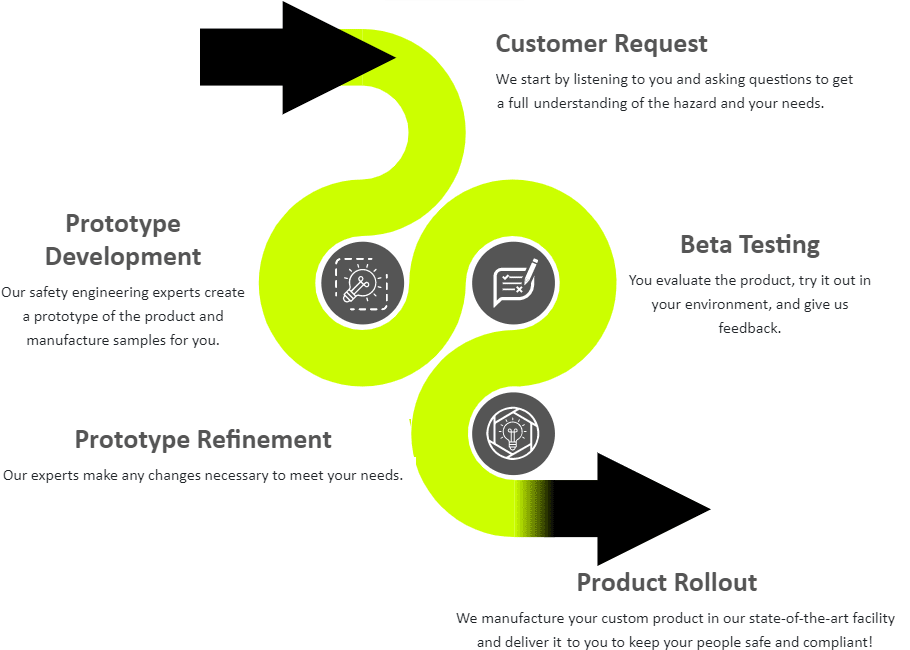 Customer Request
We start by listening to you and asking questions to get a full understanding of the hazard and your needs.

Prototype Development
Our safety engineering experts create a prototype of the product and manufacture samples for you.

Beta Testing
You evaluate the product, try it out in your environment, and give us feedback.

Prototype Refinement
Our experts make any changes necessary to meet your needs.

Product Rollout
We manufacture your custom product in our state-of-the-art facility and deliver it to you to keep your people safe and compliant!