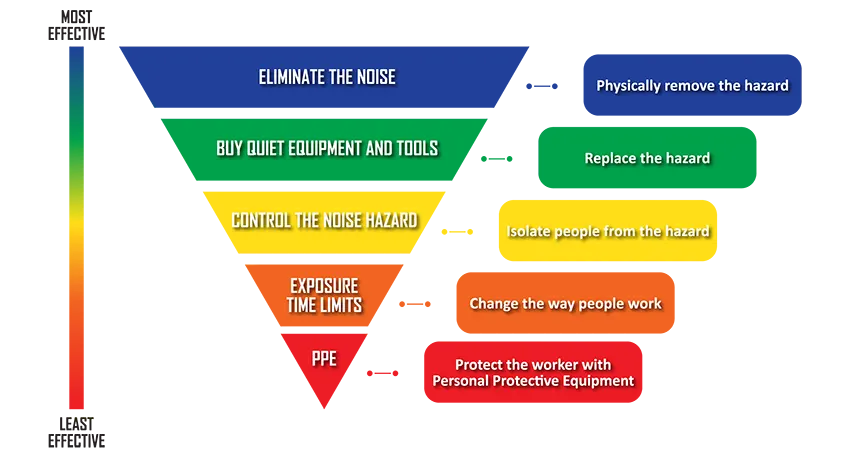 MOST EFFECTIVE

ELIMINATE THE NOISE

Physically remove the hazard

BUY QUIET EQUIPMENT AND TOOLS

Replace the hazard

CONTROL THE NOISE HAZARD

Isolate people from the hazard

EXPOSURE TIME LIMITS

Change the way people work

PPE

Protect the worker with Personal Protective Equipment

LEAST EFFECTIVE